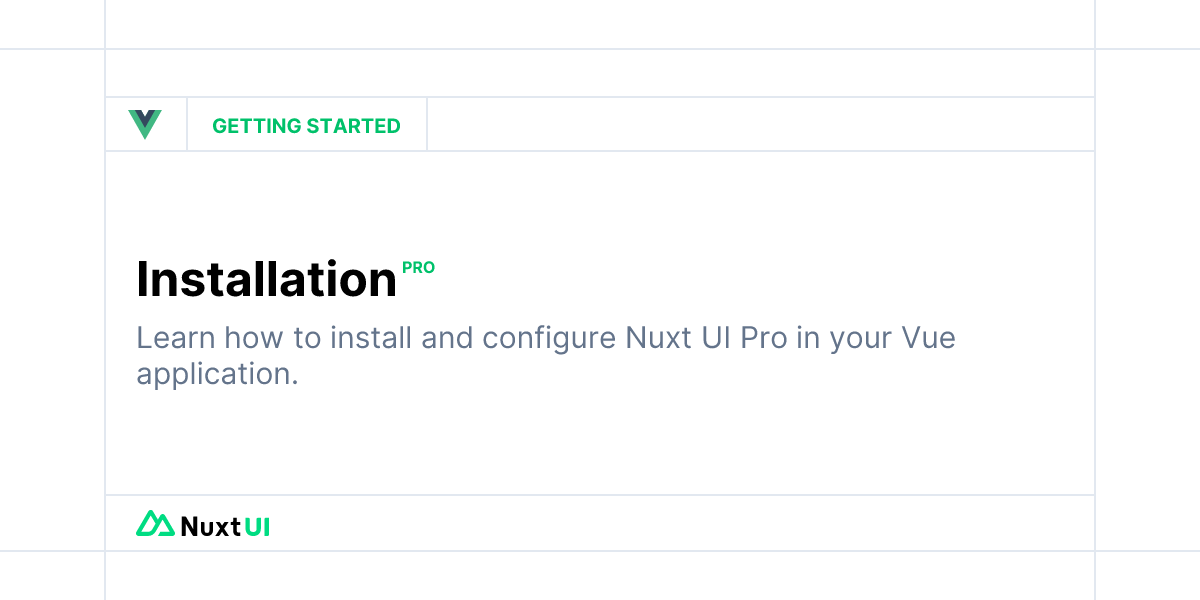 GETTING STARTED

Installation PRO

Learn how to install and configure Nuxt UI Pro in your Vue application.

Nuxt UI