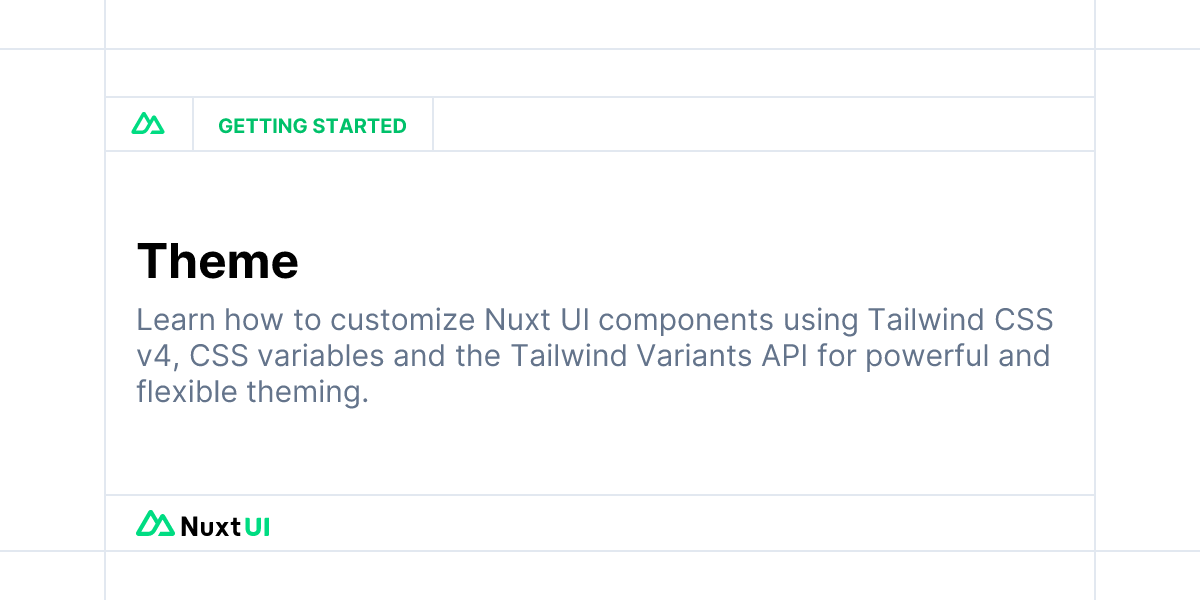 GETTING STARTED

Theme

Learn how to customize Nuxt UI components using Tailwind CSS v4, CSS variables and the Tailwind Variants API for powerful and flexible theming.

Nuxt UI